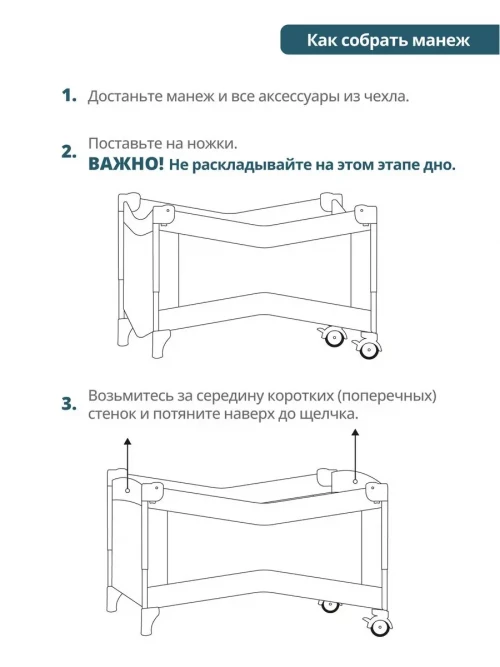 Как собрать манеж

1. Достаньте манеж и все аксессуары из чехла.

2. Поставьте на ножки.
ВАЖНО! Не раскладывайте на этом этапе дно.

3. Возьмитесь за середину коротких (поперечных) стенок и потяните наверх до щелчка.