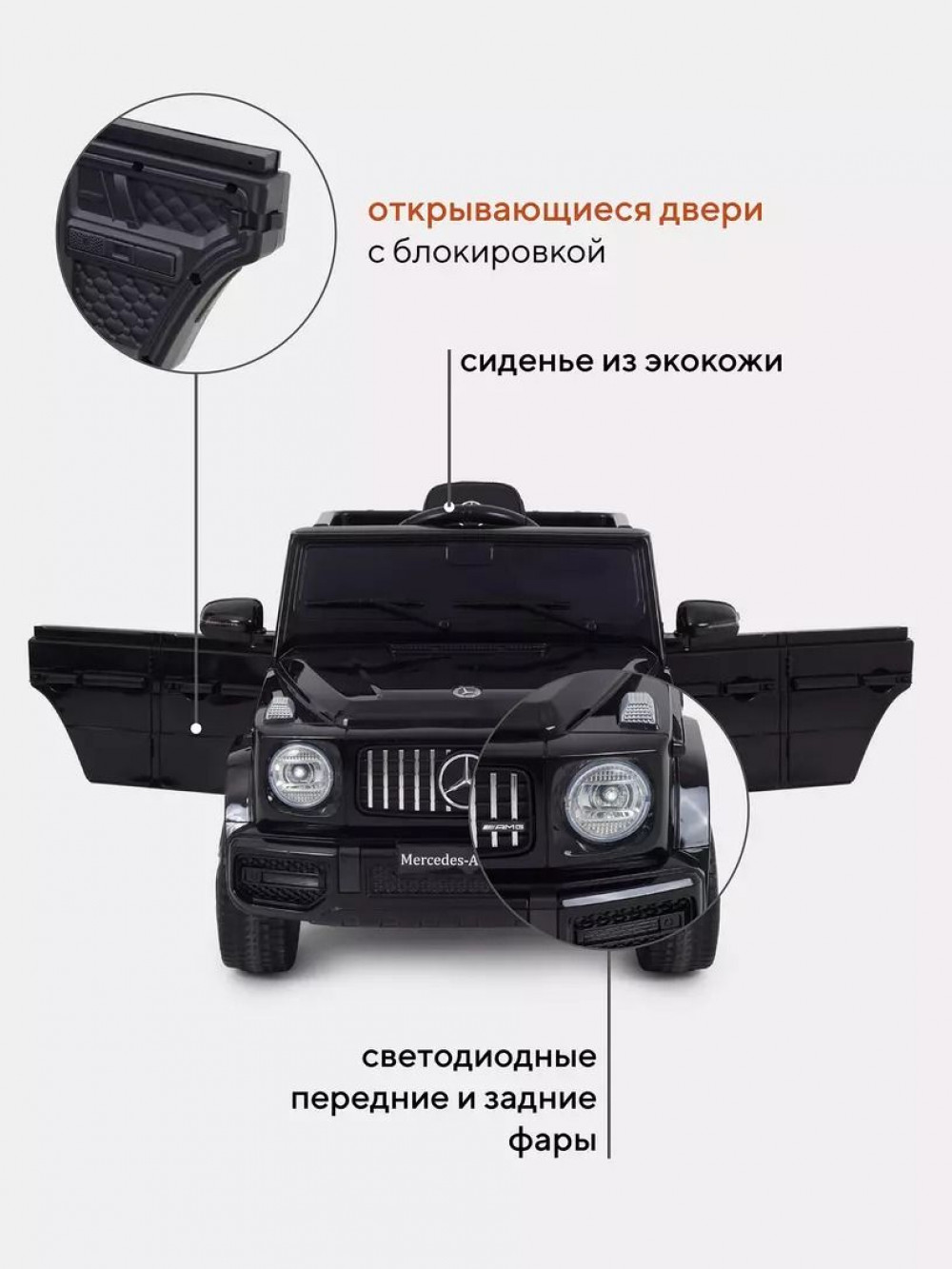 открывающиеся двери
с блокировкой

сиденье из экокожи

AMG

Mercedes-A

светодиодные
передние и задние
фары