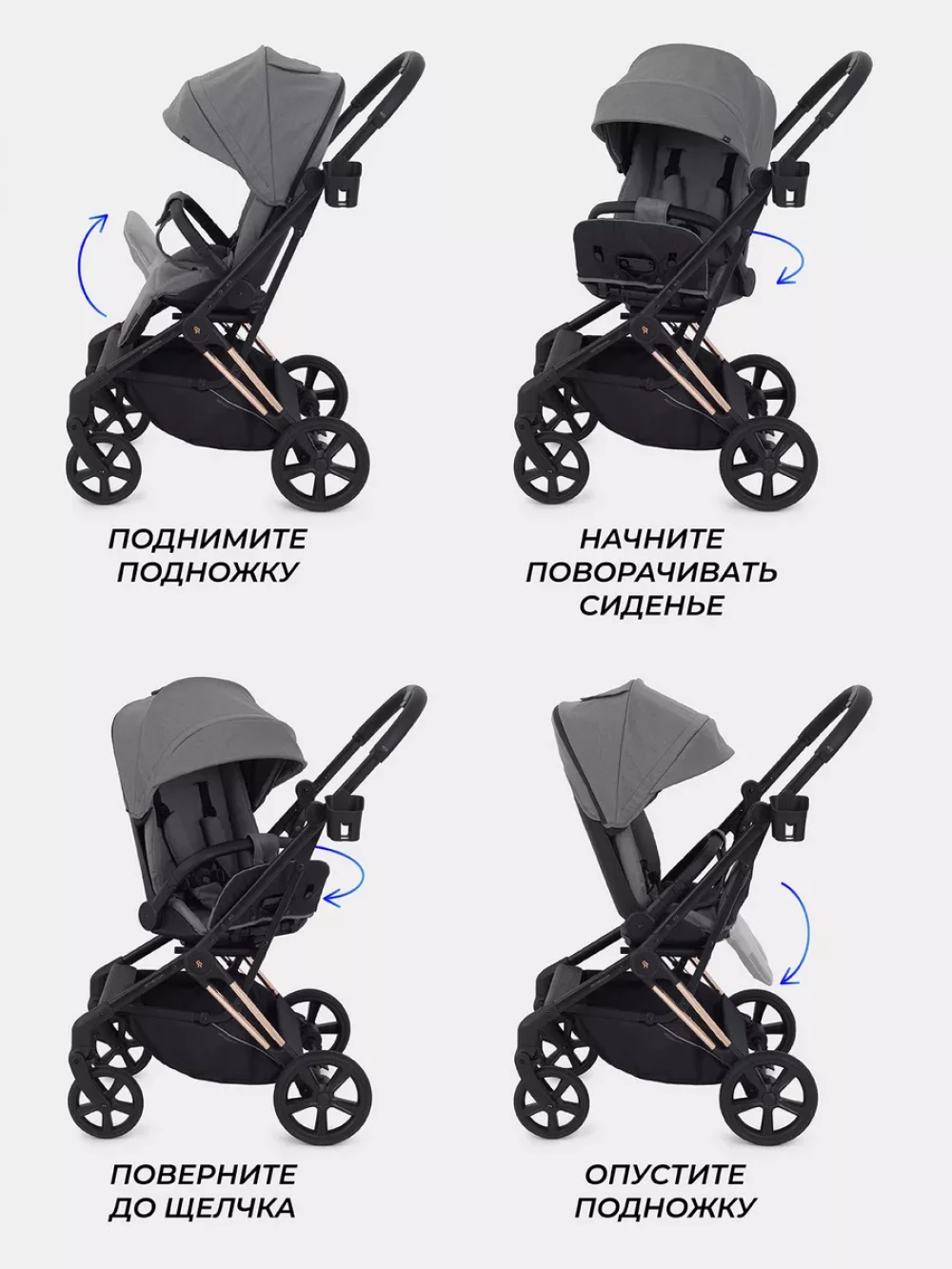 ПОДНИМИТЕ ПОДНОЖКУ

НАЧНИТЕ ПОВОРАЧИВАТЬ СИДЕНЬЕ

ПОВЕРНИТЕ ДО ЩЕЛЧКА

ОПУСТИТЕ ПОДНОЖКУ