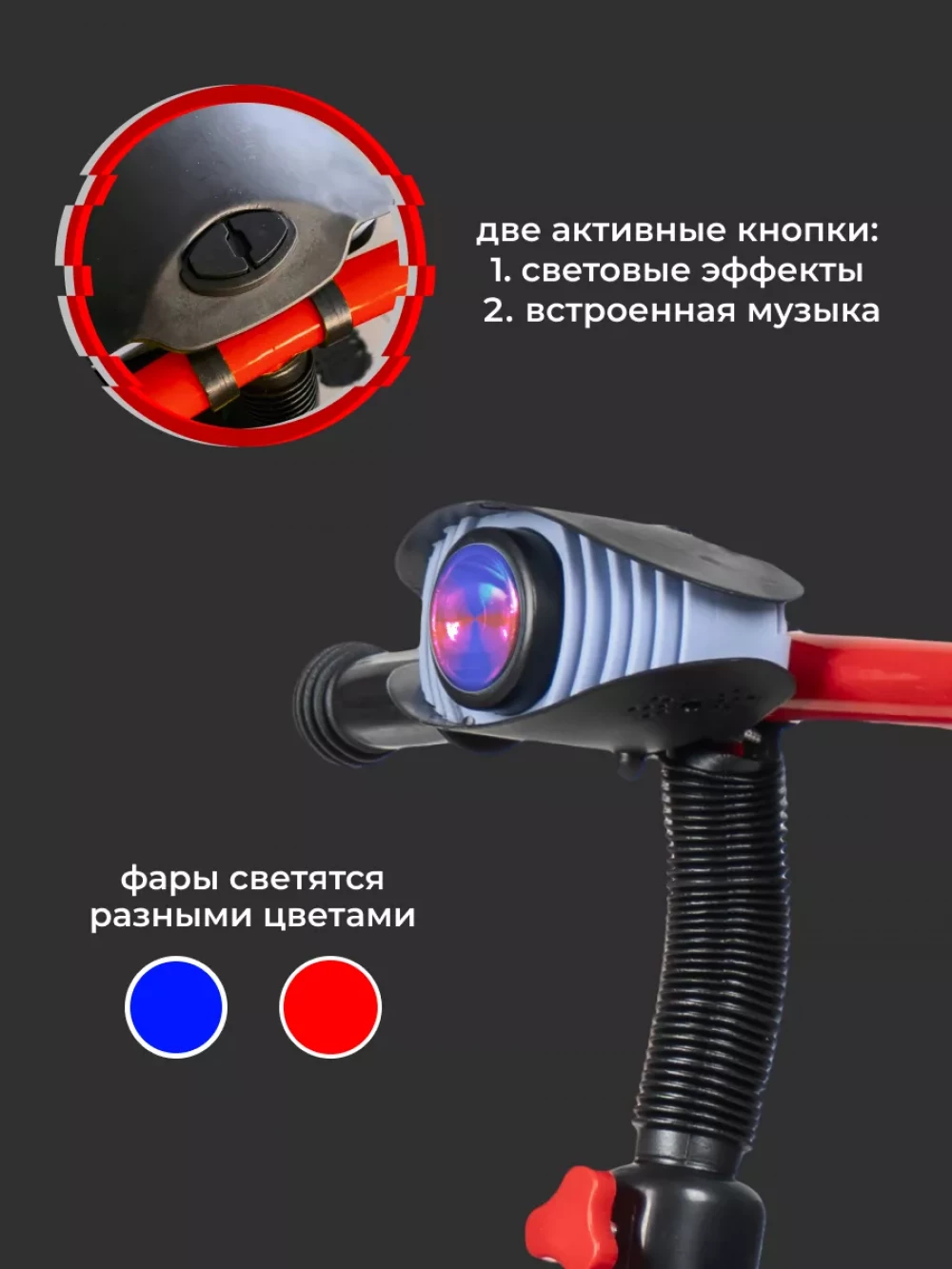 две активные кнопки:
1. световые эффекты
2. встроенная музыка

фары светятся
разными цветами