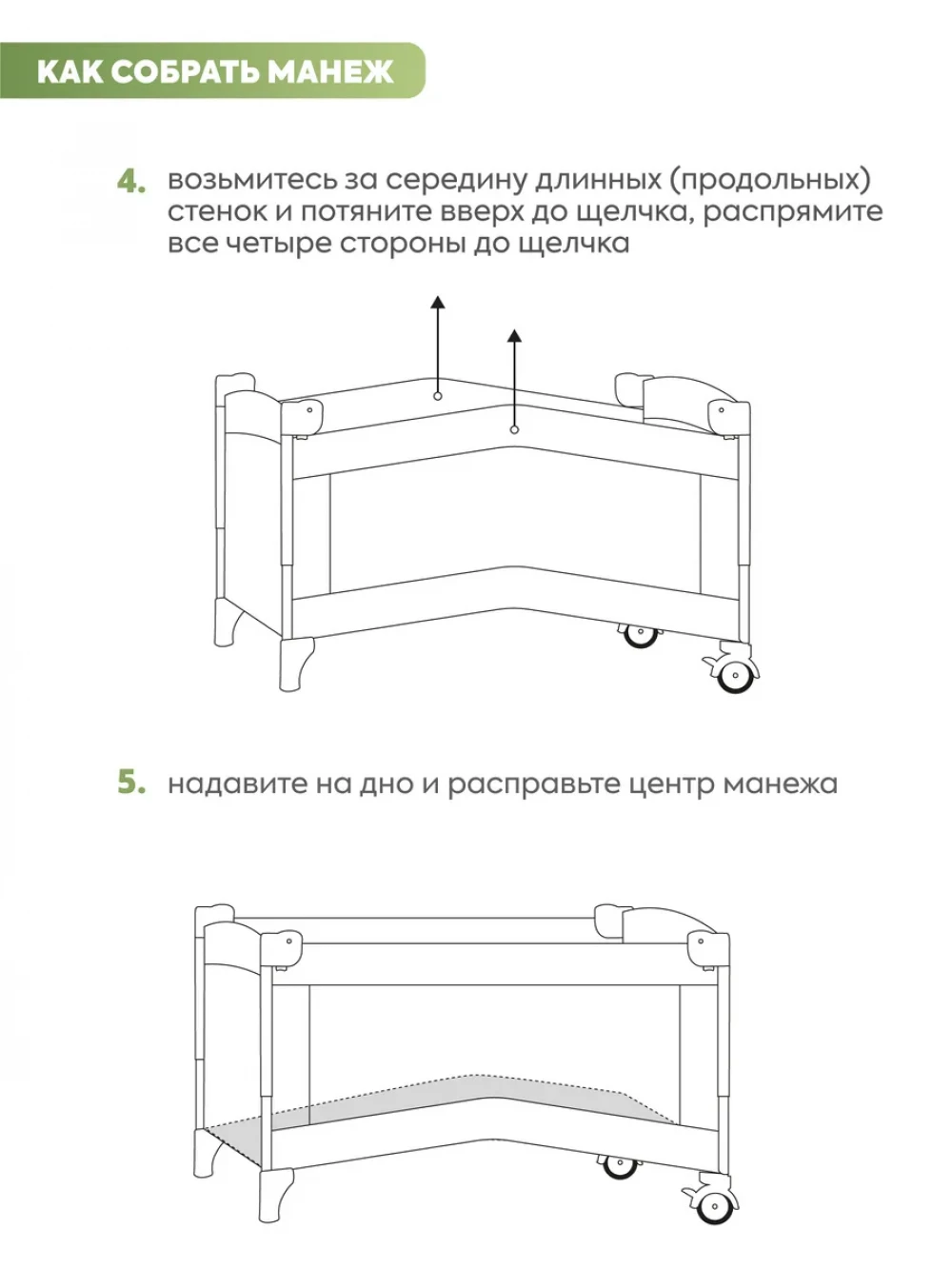 КАК СОБРАТЬ МАНЕЖ

4. возьмитесь за середину длинных (продольных) стенок и потяните вверх до щелчка, распрямите все четыре стороны до щелчка

5. надавите на дно и расправьте центр манежа