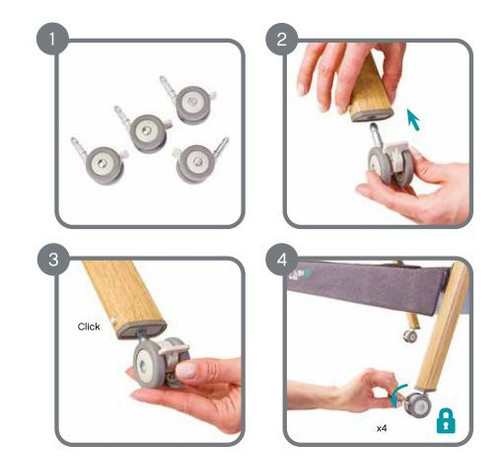 1

2

3

Click

4

x4