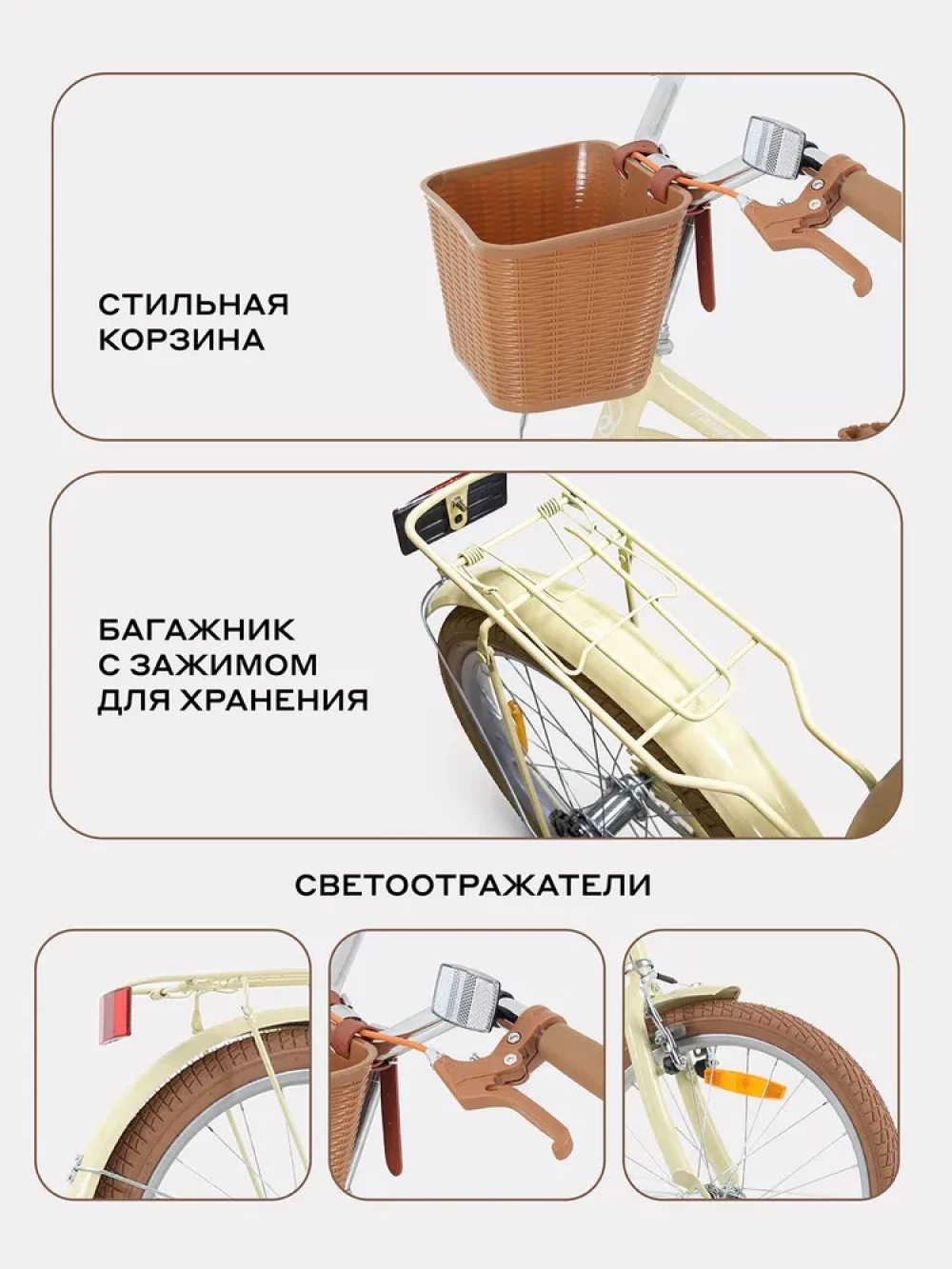 СТИЛЬНАЯ КОРЗИНА

БАГАЖНИК С ЗАЖИМОМ ДЛЯ ХРАНЕНИЯ

СВЕТООТРАЖАТЕЛИ