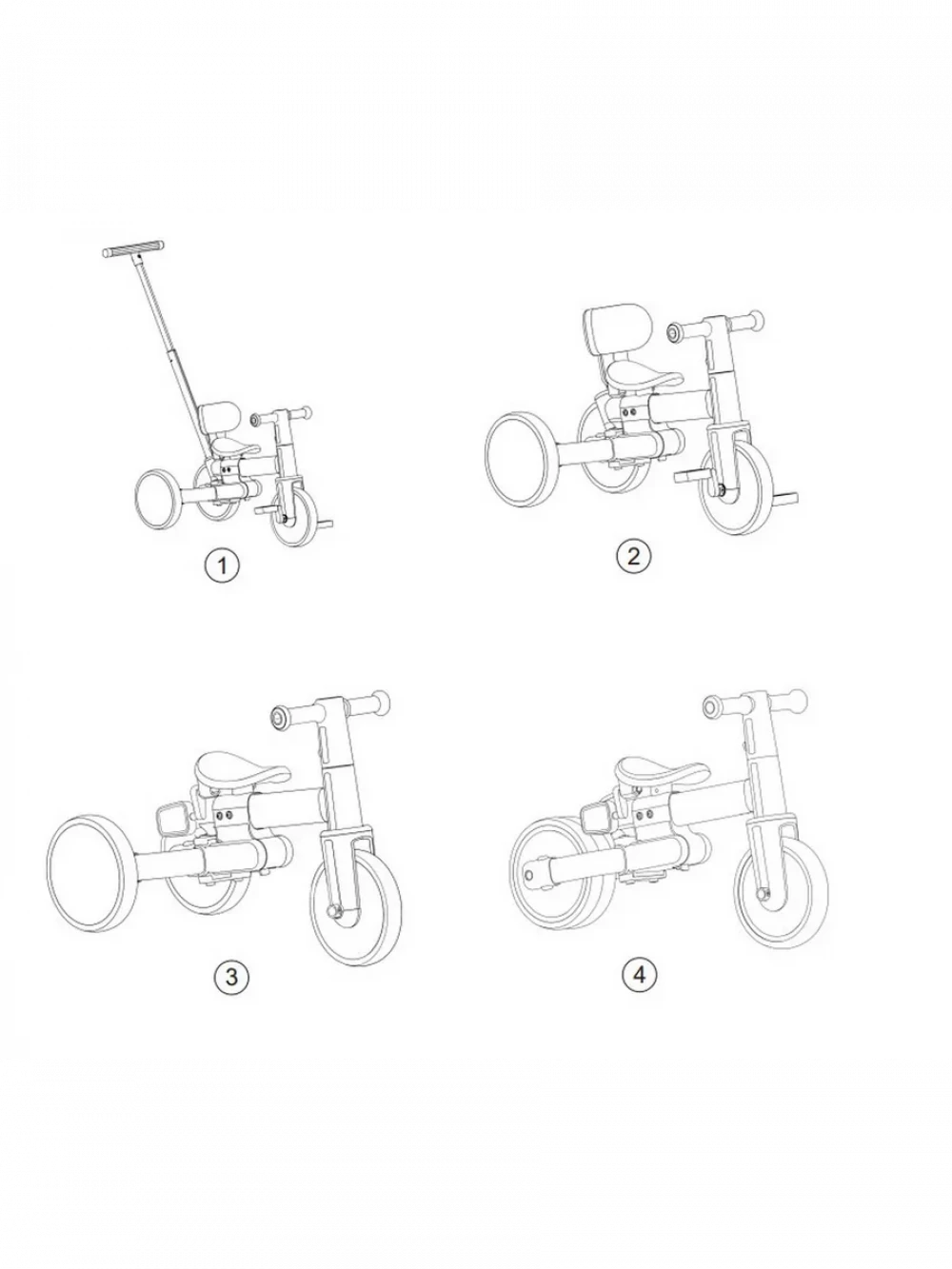 1

2

3

4