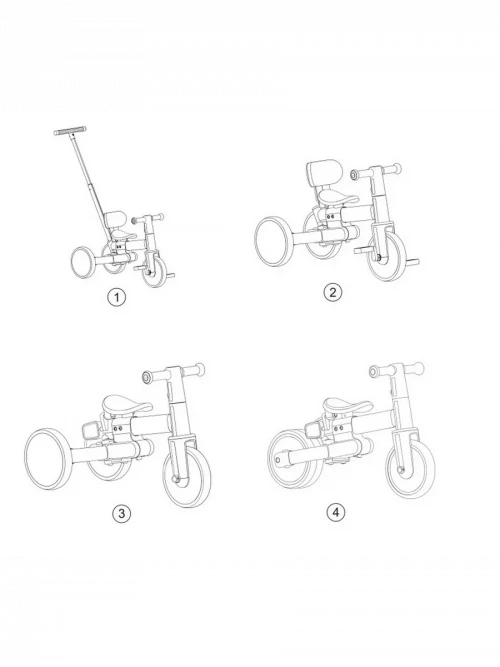 1

2

3

4